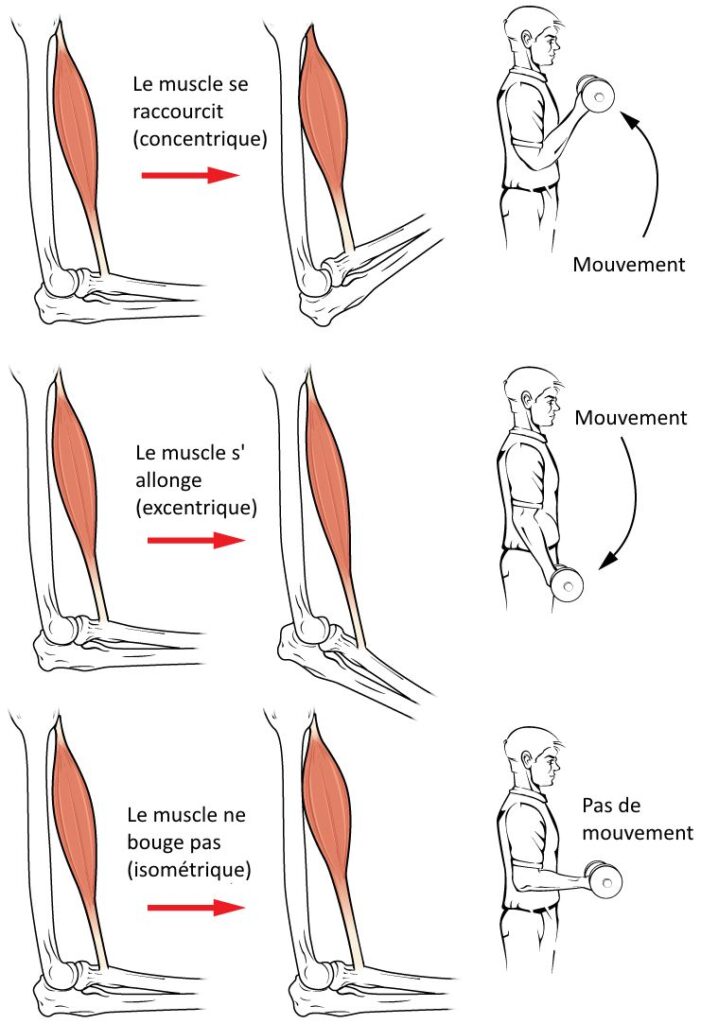 Le muscle se raccourcit (concentrique)

Mouvement

Le muscle s' allonge (excentrique)

Mouvement

Le muscle ne bouge pas (isométrique)

Pas de mouvement